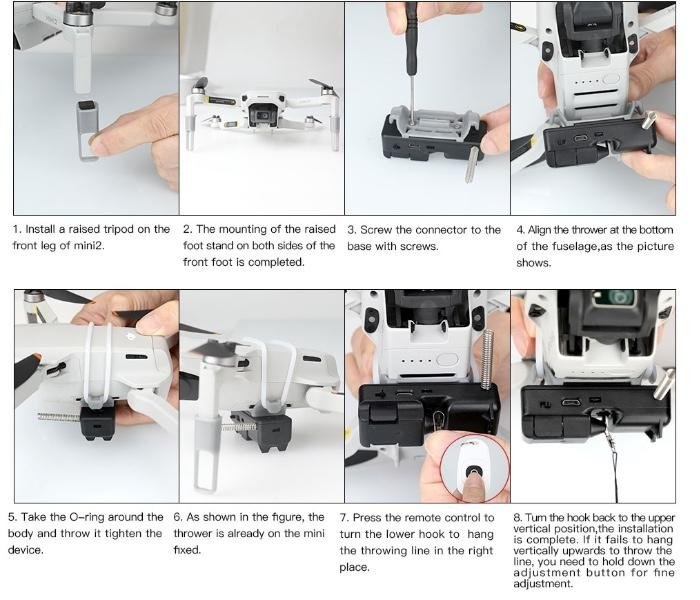 1. Install a raised tripod on the front leg of mini2.

2. The mounting of the raised foot stand on both sides of the front foot is completed.

3. Screw the connector to the base with screws.

4. Align the thrower at the bottom of the fuselage,as the picture shows.

5. Take the O-ring around the body and throw it tighten the device.

6. As shown in the figure, the thrower is already on the mini fixed.

7. Press the remote control to turn the lower hook to hang the throwing line in the right place.

8. Turn the hook back to the upper vertical position,the installation is complete. If it fails to hang vertically upwards to throw the line, you need to hold down the adjustment button for fine adjustment.